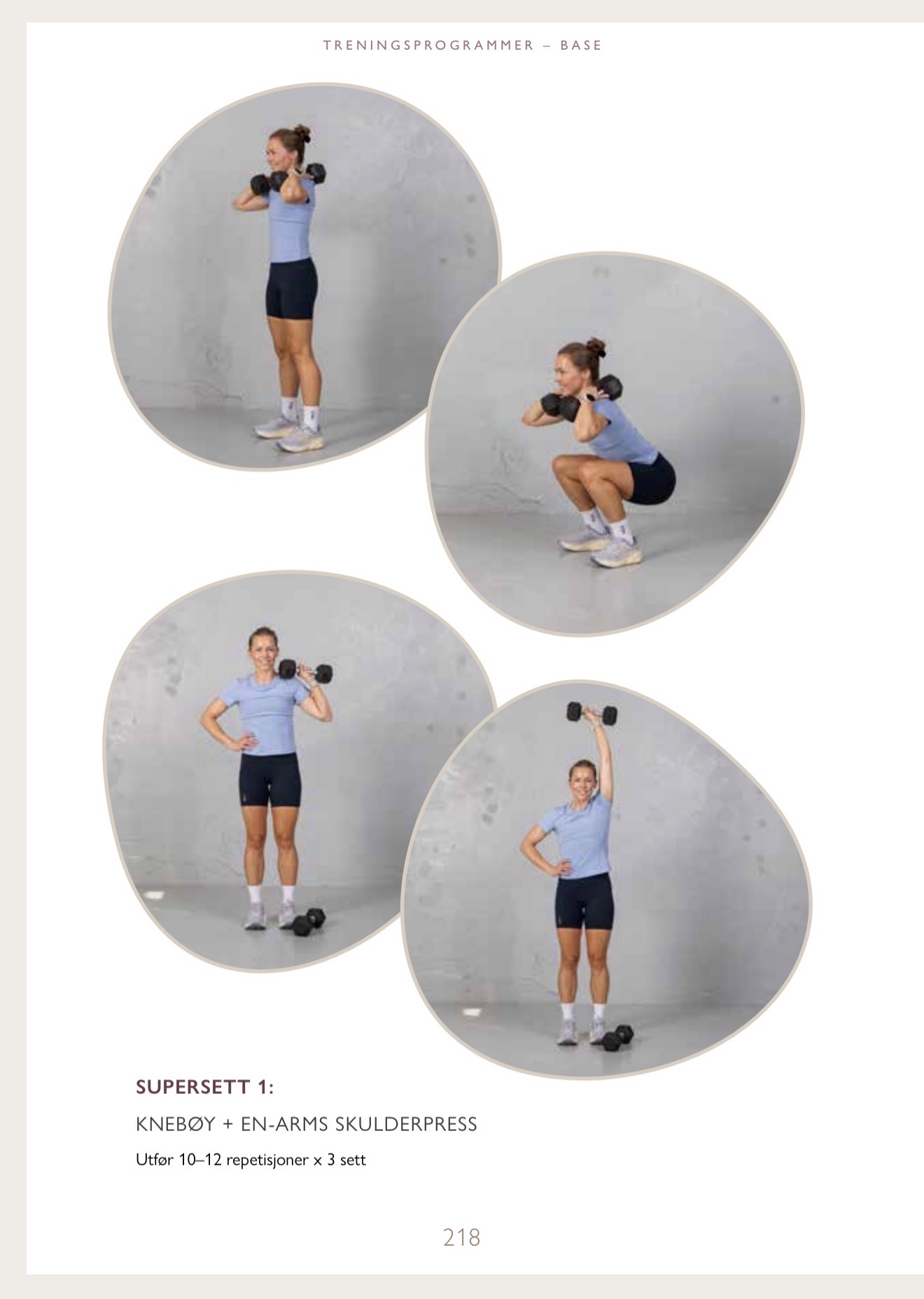 TRENINGSPROGRAMMER – BASE

SUPERSETT 1:

KNEBØY + EN-ARMS SKULDERPRESS

Utfør 10–12 repetisjoner x 3 sett

218